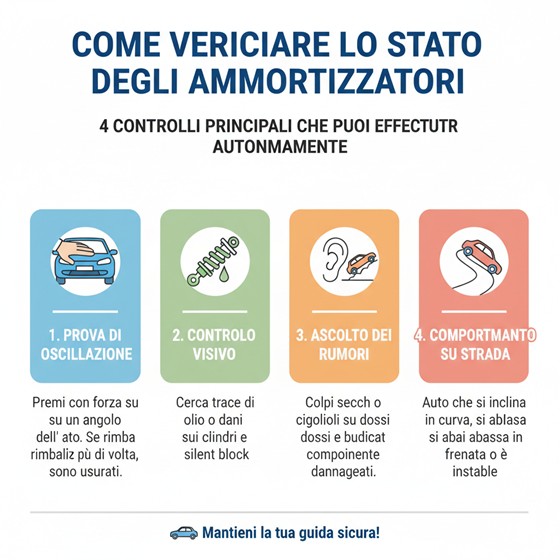 COME VERICIARE LO STATO DEGLI AMMORTIZZATORI

4 CONTROLLI PRINCIPALI CHE PUOI EFFECTUTR AUTONMAMENTE

1. PROVA DI OSCILLAZIONE

Premi con forza su su un angolo dell' ato. Se rimba rimbaliz pù di volta, sono usurati.

2. CONTROLO VISIVO

Cerca trace di olio o dani sui clindri e silent block

3. ASCOLTO DEI RUMORI

Colpi secch o cigolioli su dossi dossi e budicat compoinente dannageati.

4. COMPORTMANTO SU STRADA

Auto che si inclina in curva, si ablasa si abai abassa in frenata o è instable

Mantieni la tua guida sicura!